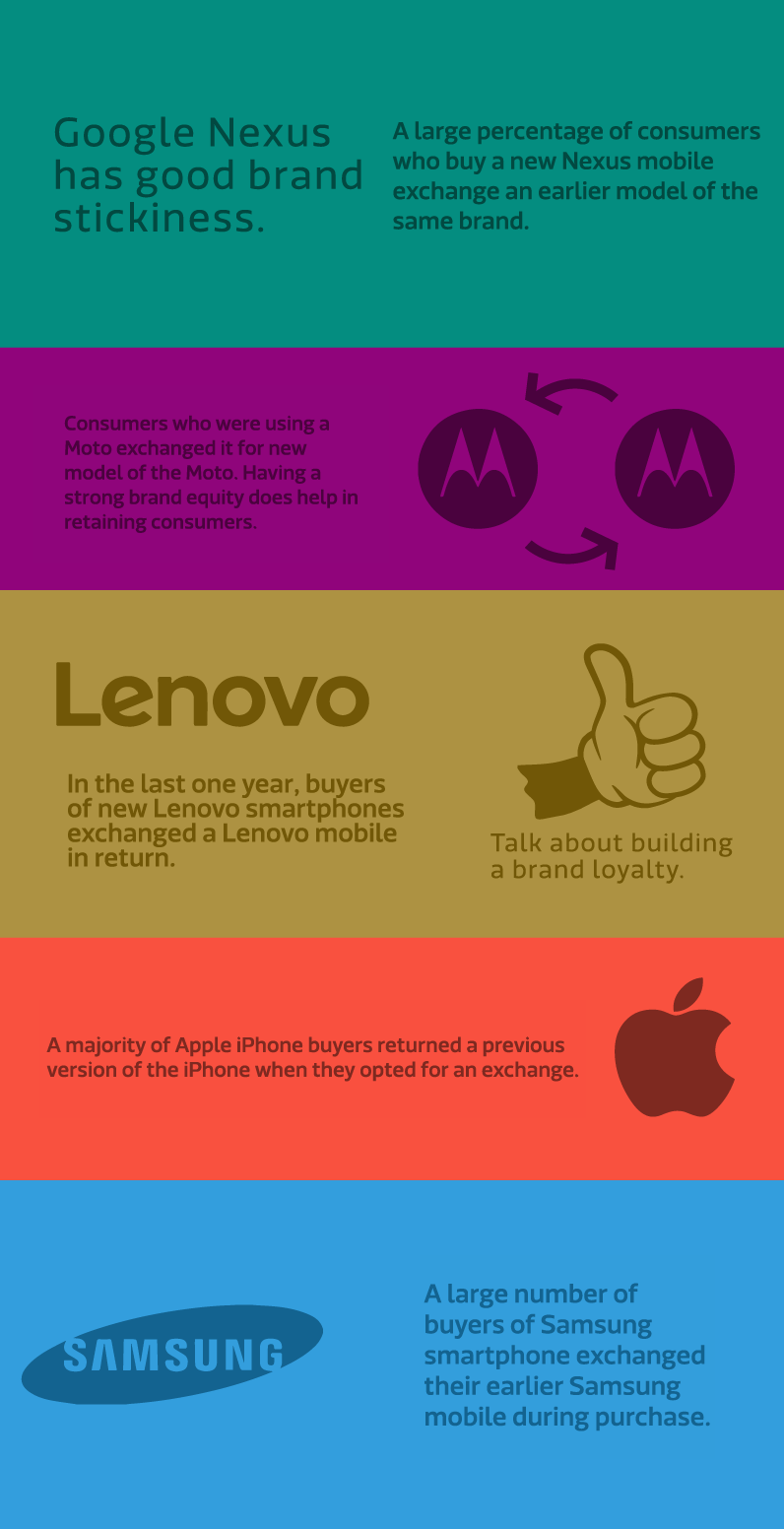 Google Nexus has good brand stickiness.

A large percentage of consumers who buy a new Nexus mobile exchange an earlier model of the same brand.

Consumers who were using a Moto exchanged it for new model of the Moto. Having a strong brand equity does help in retaining consumers.

Lenovo

In the last one year, buyers of new Lenovo smartphones exchanged a Lenovo mobile in return.

Talk about building a brand loyalty.

A majority of Apple iPhone buyers returned a previous version of the iPhone when they opted for an exchange.

SAMSUNG

A large number of buyers of Samsung smartphone exchanged their earlier Samsung mobile during purchase.