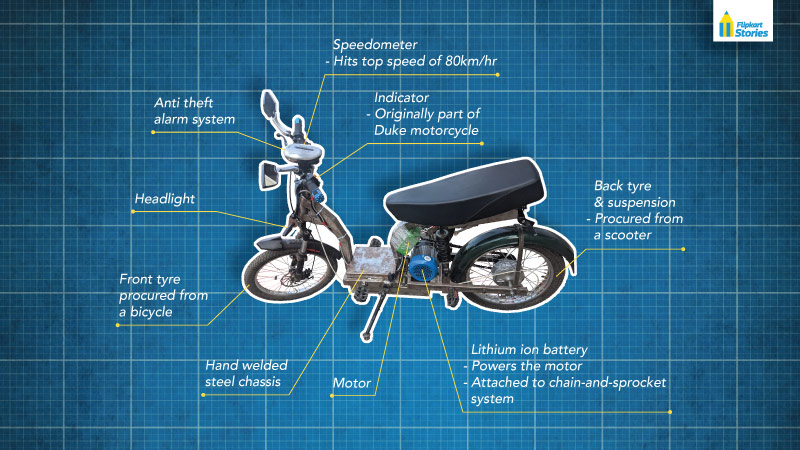 Flipkart Stories

Speedometer
- Hits top speed of 80km/hr

Anti theft alarm system

Indicator
- Originally part of Duke motorcycle

Headlight

Back tyre & suspension
- Procured from a scooter

Front tyre procured from a bicycle

Hand welded steel chassis

Motor

Lithium ion battery
- Powers the motor
- Attached to chain-and-sprocket system