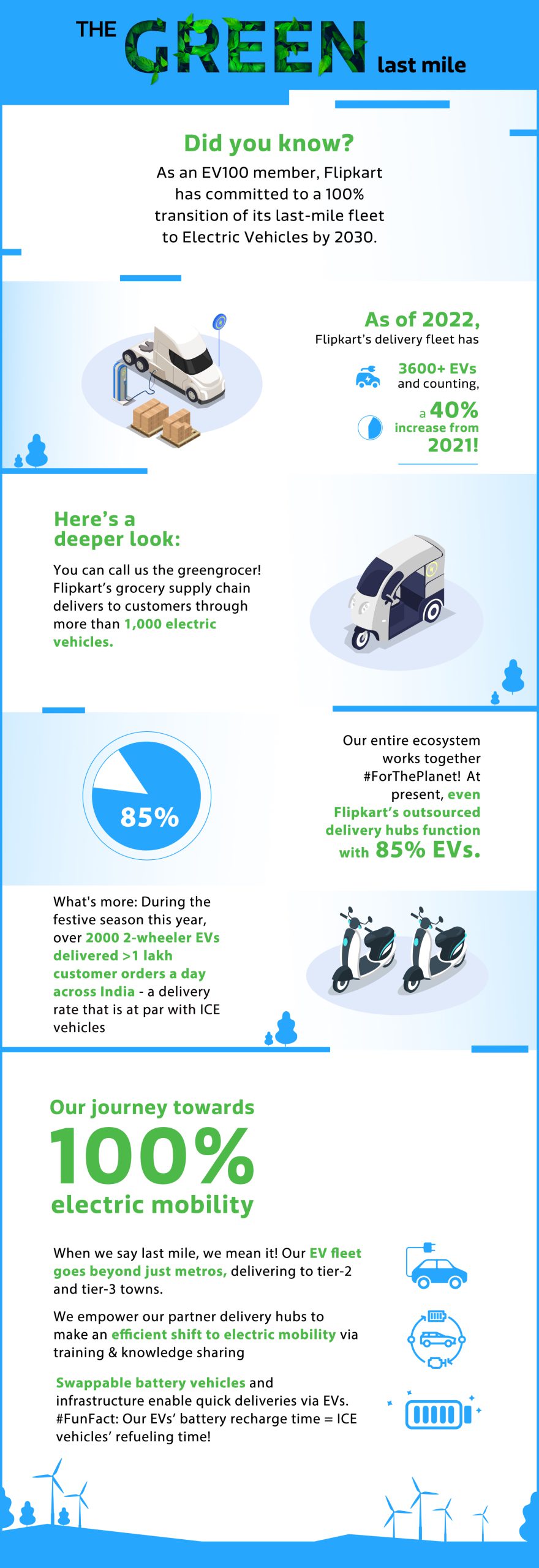 THE GREEN last mile

Did you know?

As an EV100 member, Flipkart has committed to a 100% transition of its last-mile fleet to Electric Vehicles by 2030.

As of 2022,
Flipkart's delivery fleet has

3600+ EVs
and counting,

a 40%
increase from
2021!

Here's a deeper look:

You can call us the greengrocer! Flipkart's grocery supply chain delivers to customers through more than 1,000 electric vehicles.

85%

Our entire ecosystem works together #ForThePlanet! At present, even Flipkart's outsourced delivery hubs function with 85% EVs.

What's more: During the festive season this year, over 2000 2-wheeler EVs delivered >1 lakh customer orders a day across India - a delivery rate that is at par with ICE vehicles

Our journey towards
100%
electric mobility

When we say last mile, we mean it! Our EV fleet goes beyond just metros, delivering to tier-2 and tier-3 towns.

We empower our partner delivery hubs to make an efficient shift to electric mobility via training & knowledge sharing

Swappable battery vehicles and infrastructure enable quick deliveries via EVs. #FunFact: Our EVs' battery recharge time = ICE vehicles' refueling time!