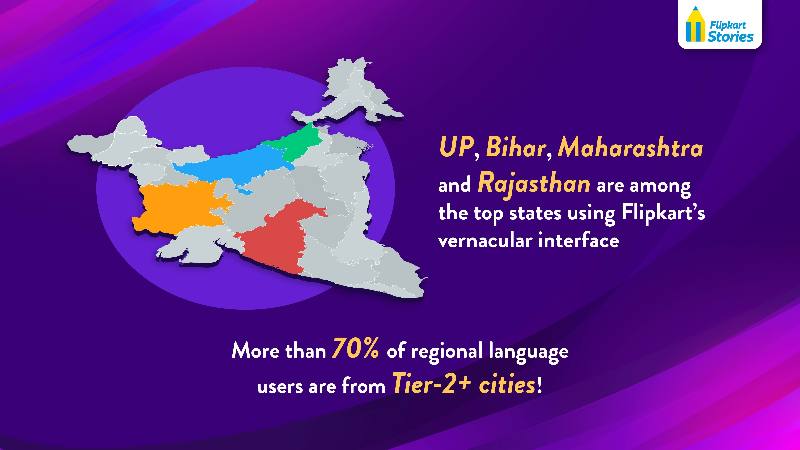 Flipkart Stories

UP, Bihar, Maharashtra and Rajasthan are among the top states using Flipkart's vernacular interface

More than 70% of regional language users are from Tier-2+ cities!