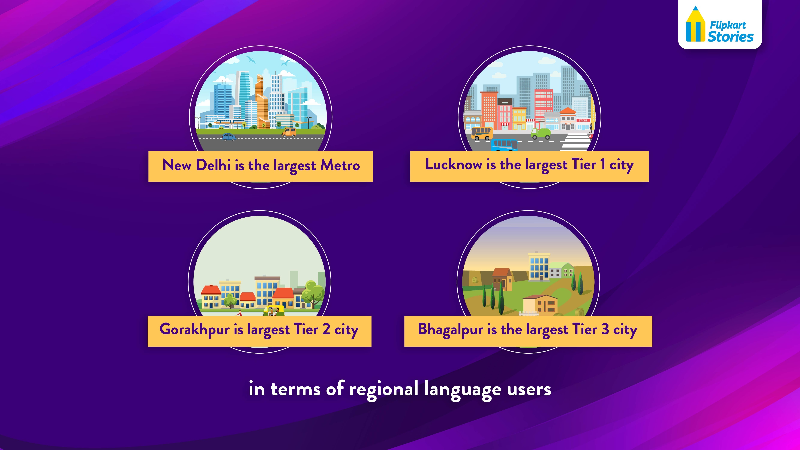 Flipkart Stories

New Delhi is the largest Metro

Lucknow is the largest Tier 1 city

Gorakhpur is largest Tier 2 city

Bhagalpur is the largest Tier 3 city

in terms of regional language users