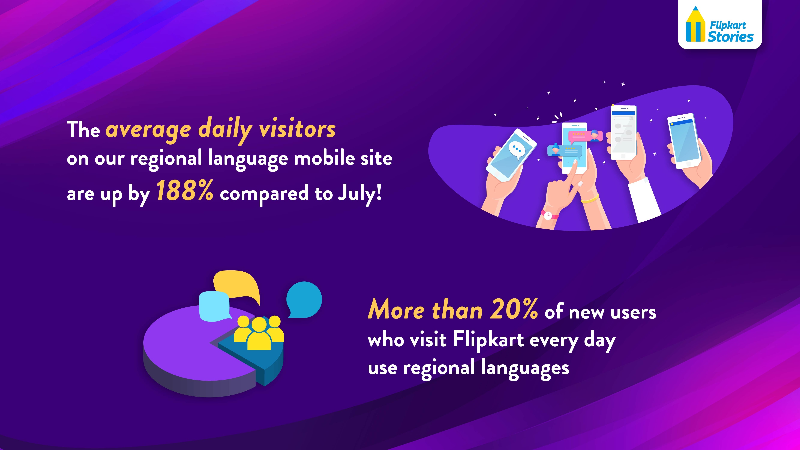 Flipkart Stories

The average daily visitors on our regional language mobile site are up by 188% compared to July!

More than 20% of new users who visit Flipkart every day use regional languages