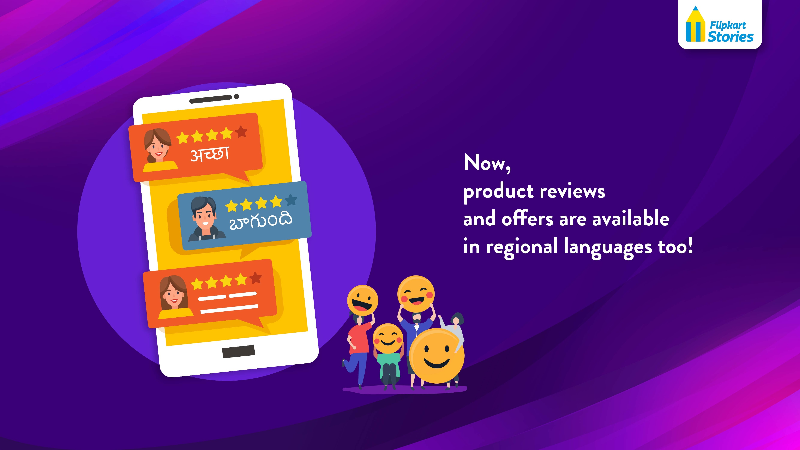 Flipkart Stories

अच्छा

బాగుంది

Now, product reviews and offers are available in regional languages too!