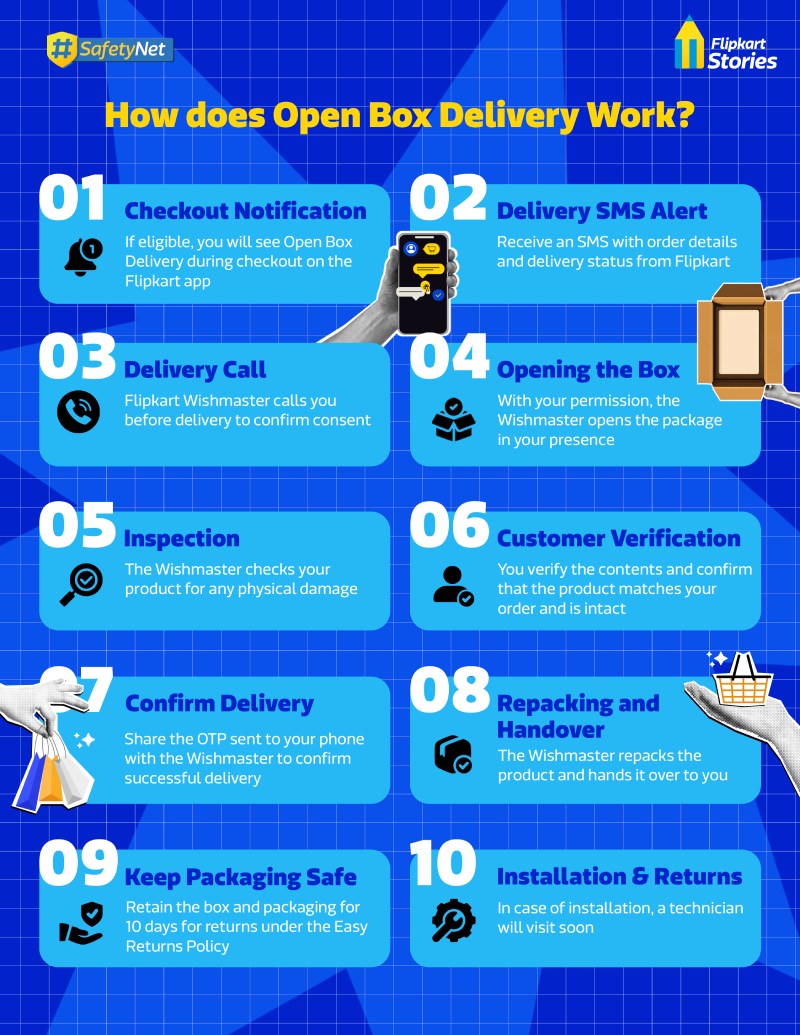 #SafetyNet

Flipkart Stories

How does Open Box Delivery Work?

01 Checkout Notification
If eligible, you will see Open Box Delivery during checkout on the Flipkart app

02 Delivery SMS Alert
Receive an SMS with order details and delivery status from Flipkart

03 Delivery Call
Flipkart Wishmaster calls you before delivery to confirm consent

04 Opening the Box
With your permission, the Wishmaster opens the package in your presence

05 Inspection
The Wishmaster checks your product for any physical damage

06 Customer Verification
You verify the contents and confirm that the product matches your order and is intact

07 Confirm Delivery
Share the OTP sent to your phone with the Wishmaster to confirm successful delivery

08 Repacking and Handover
The Wishmaster repacks the product and hands it over to you

09 Keep Packaging Safe
Retain the box and packaging for 10 days for returns under the Easy Returns Policy

10 Installation & Returns
In case of installation, a technician will visit soon