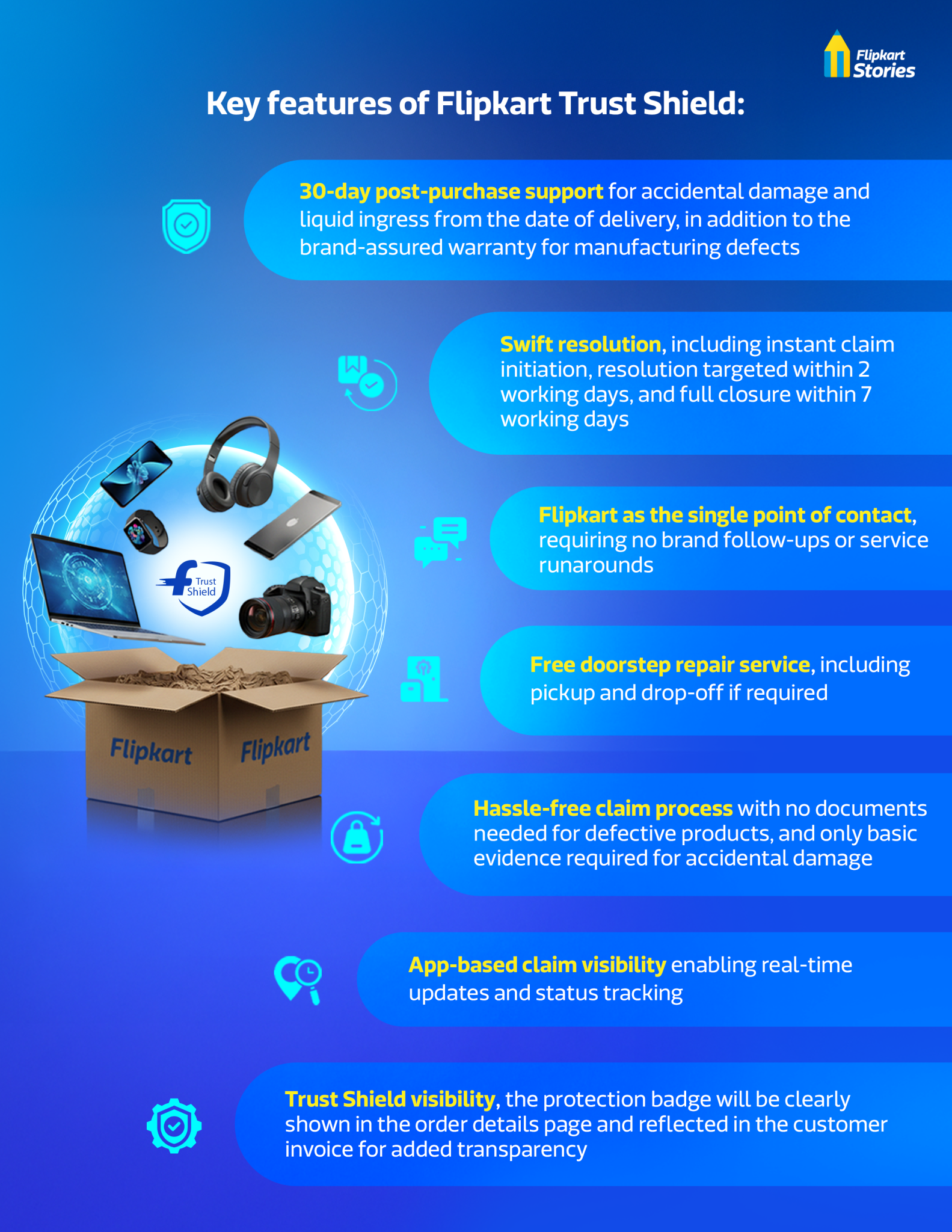 Flipkart Stories

Key features of Flipkart Trust Shield:

30-day post-purchase support for accidental damage and liquid ingress from the date of delivery, in addition to the brand-assured warranty for manufacturing defects

Swift resolution, including instant claim initiation, resolution targeted within 2 working days, and full closure within 7 working days

Flipkart as the single point of contact, requiring no brand follow-ups or service runarounds

Free doorstep repair service, including pickup and drop-off if required

Hassle-free claim process with no documents needed for defective products, and only basic evidence required for accidental damage

App-based claim visibility enabling real-time updates and status tracking

Trust Shield visibility, the protection badge will be clearly shown in the order details page and reflected in the customer invoice for added transparency

Trust Shield

Flipkart

Flipkart